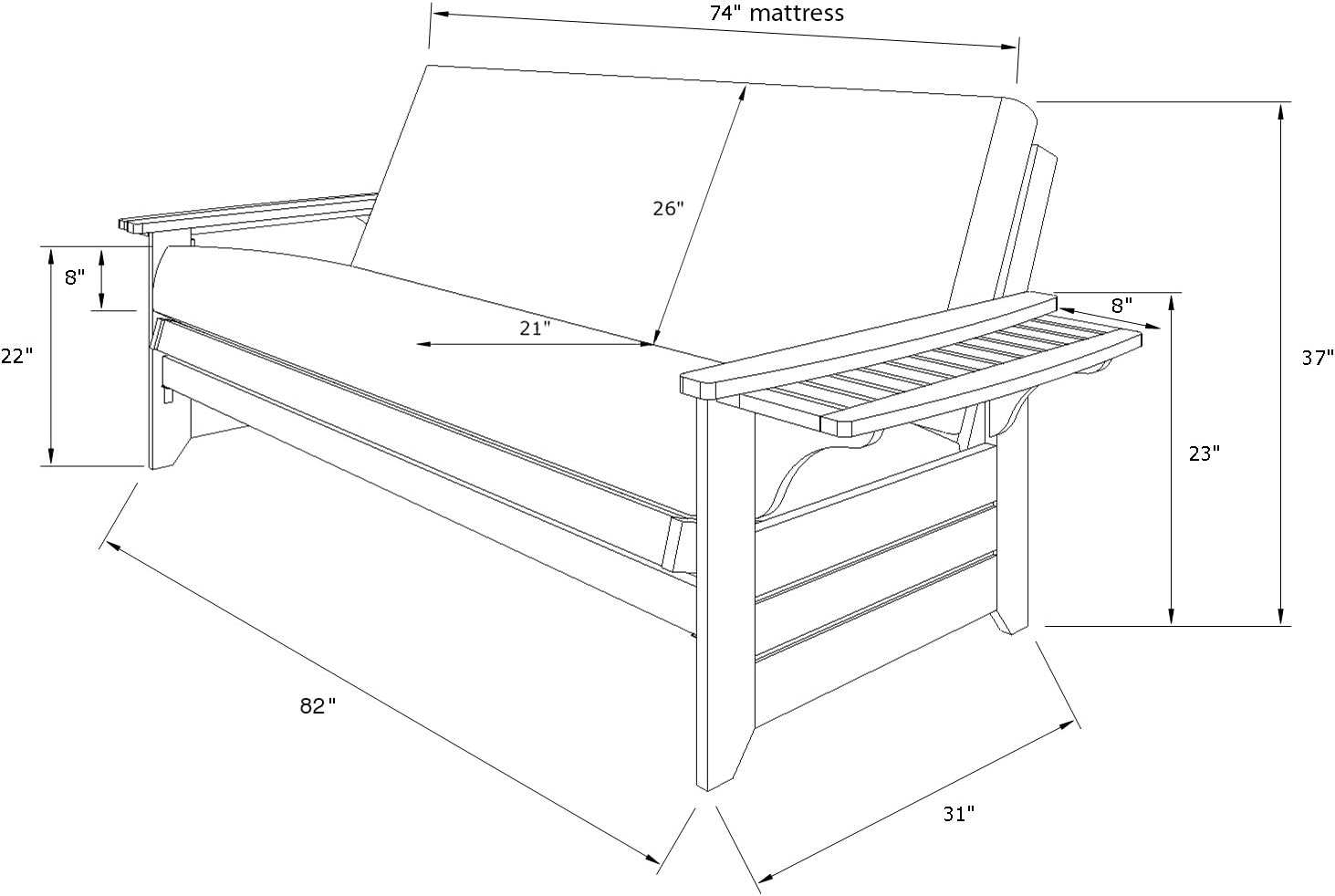 74" mattress

26"

8"

22"

21"

8"

37"

23"

82"

31"