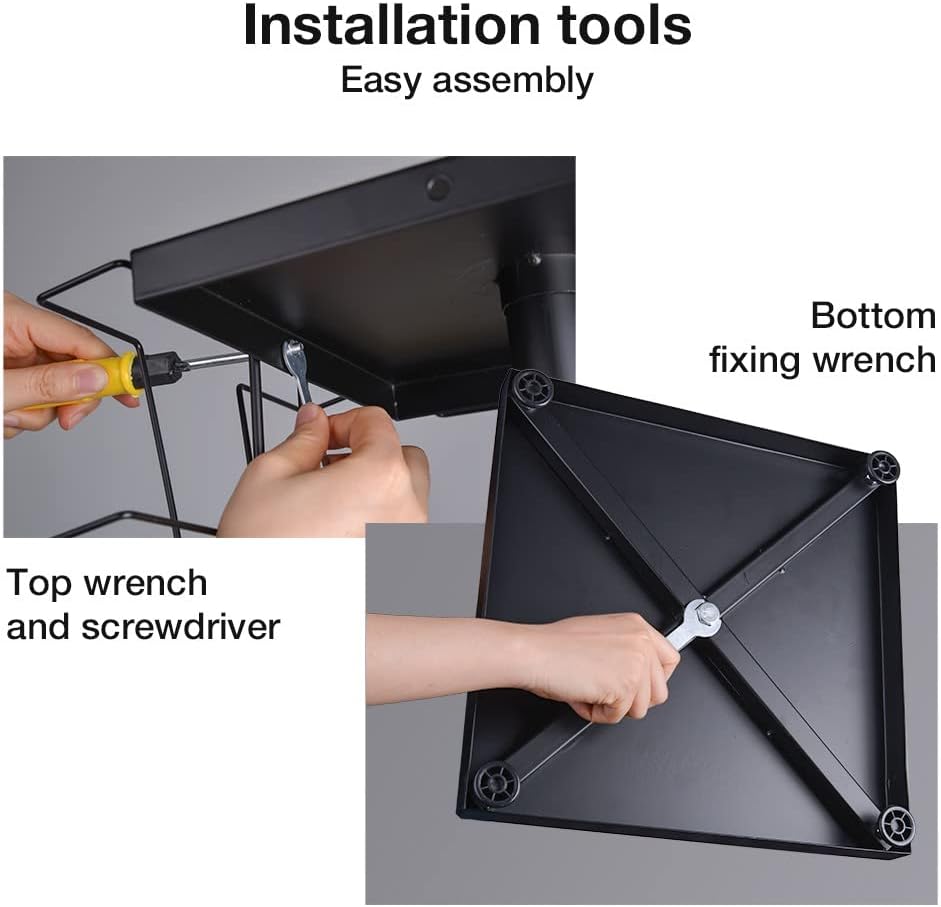 Installation tools
Easy assembly

Bottom fixing wrench

Top wrench and screwdriver