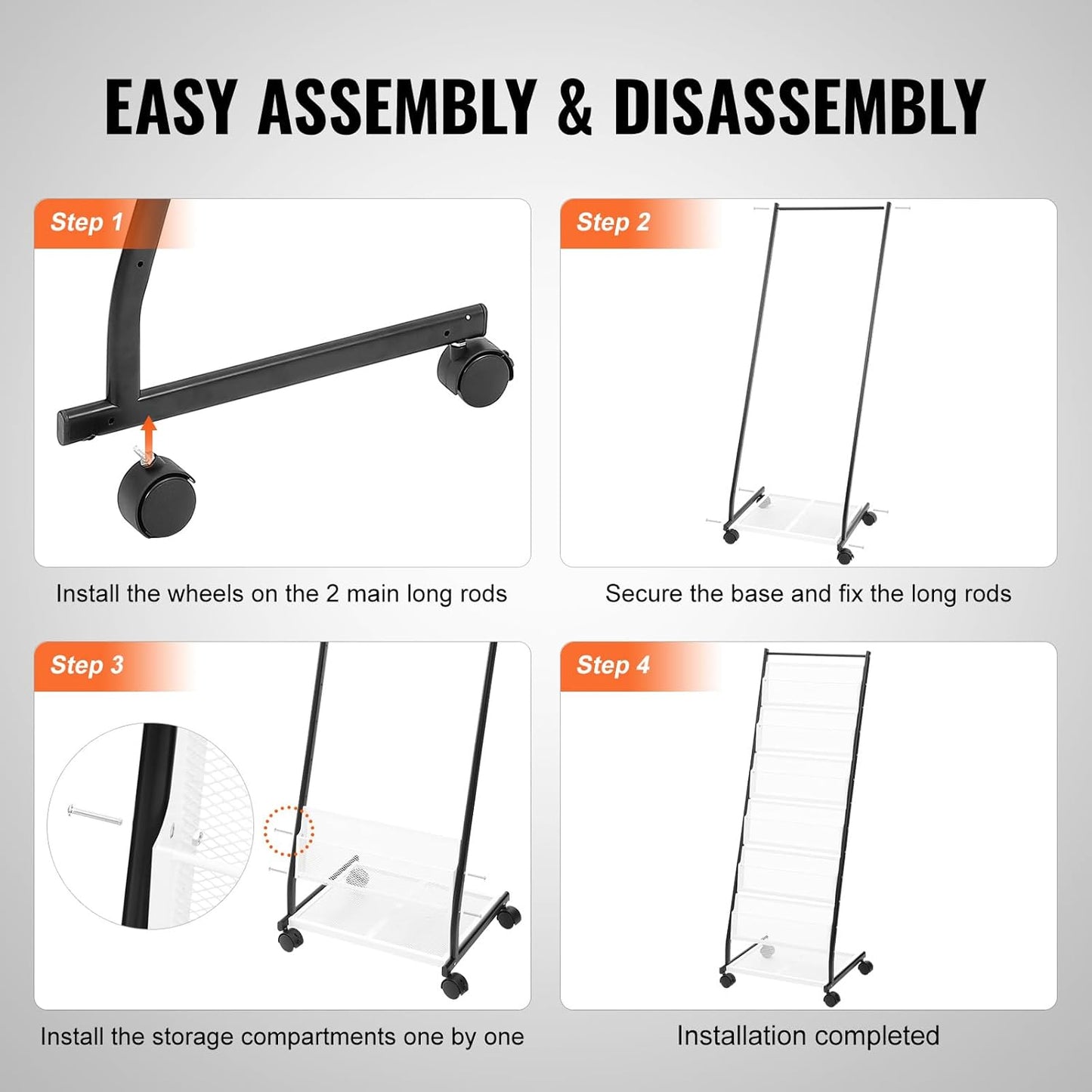 EASY ASSEMBLY & DISASSEMBLY

Step 1

Install the wheels on the 2 main long rods

Step 2

Secure the base and fix the long rods

Step 3

Install the storage compartments one by one

Step 4

Installation completed